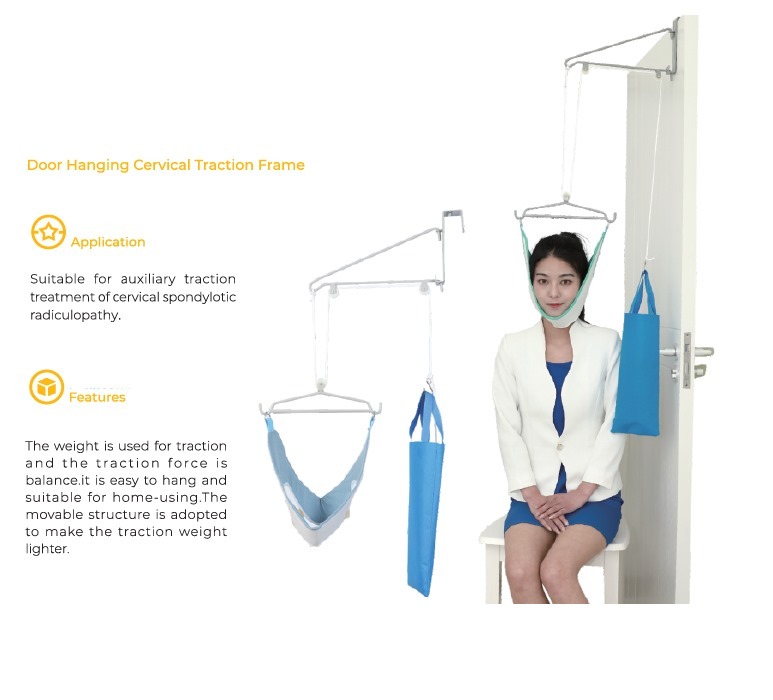 Door Hanging Cervical Traction Frame

Application

Suitable for auxiliary traction treatment of cervical spondylotic radiculopathy.

Features

The weight is used for traction and the traction force is balance.it is easy to hang and suitable for home-using.The movable structure is adopted to make the traction weight lighter.